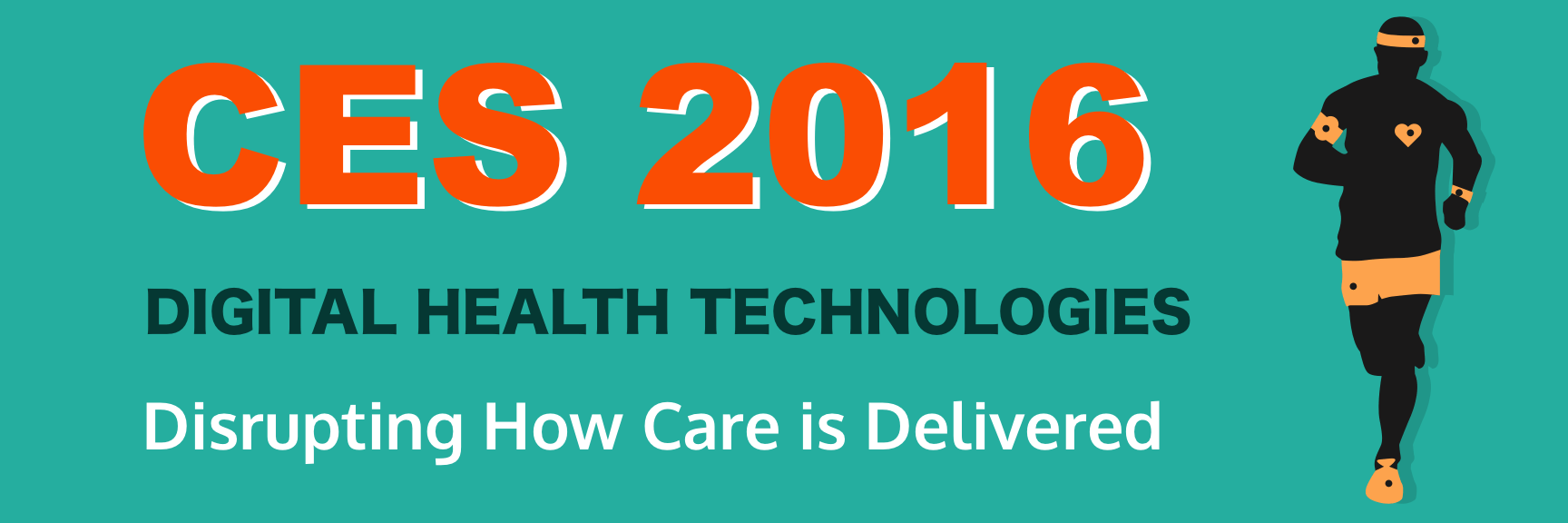 CES 2016

DIGITAL HEALTH TECHNOLOGIES

Disrupting How Care is Delivered